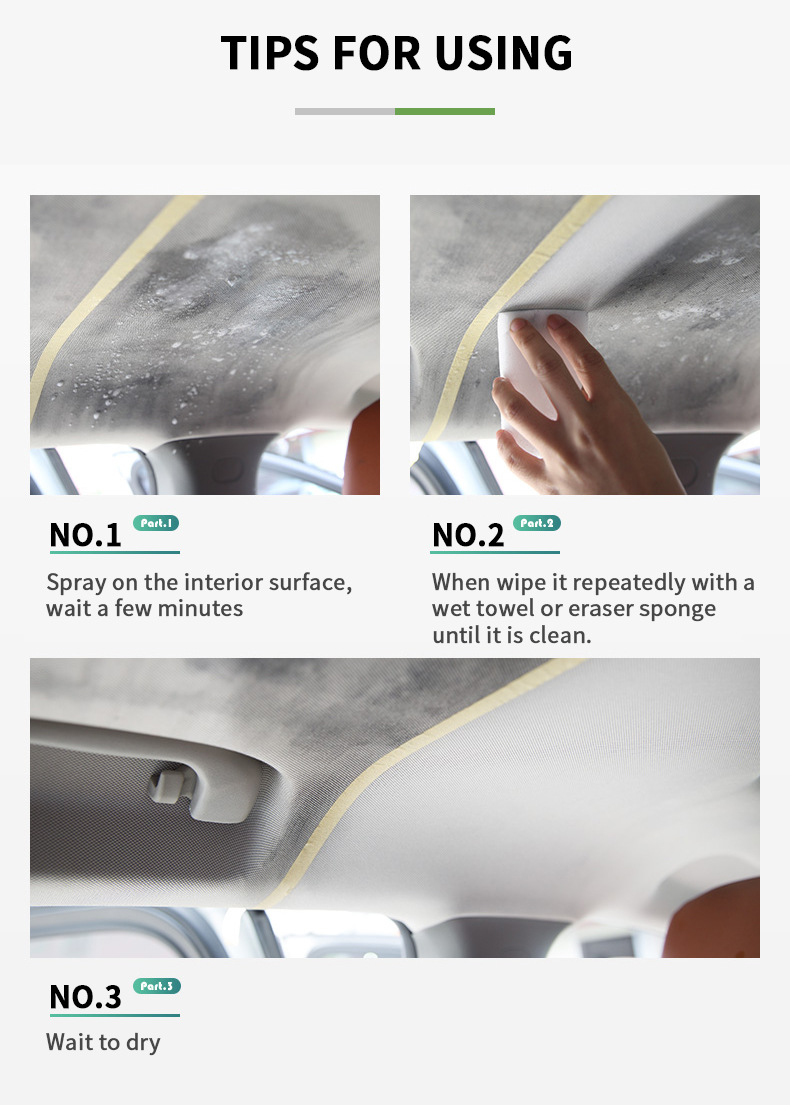 TIPS FOR USING

NO.1 Part.1

Spray on the interior surface, wait a few minutes

NO.2 Part.2

When wipe it repeatedly with a wet towel or eraser sponge until it is clean.

NO.3 Part.3

Wait to dry